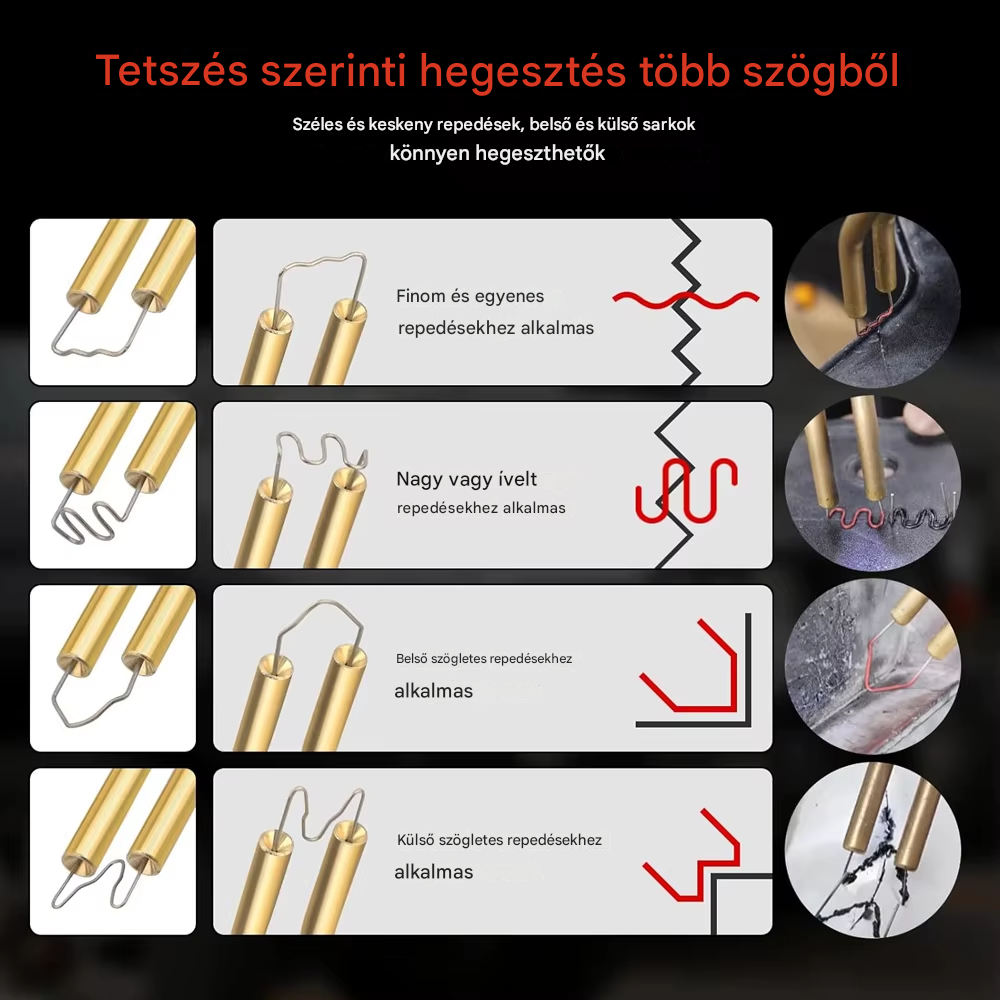 Tetszés szerinti hegesztés több szögből

Széles és keskeny repedések, belső és külső sarkok könnyen hegeszthetők

Finom és egyenes repedésekhez alkalmas

Nagy vagy ívelt repedésekhez alkalmas

Belső szögletes repedésekhez alkalmas

Külső szögletes repedésekhez alkalmas