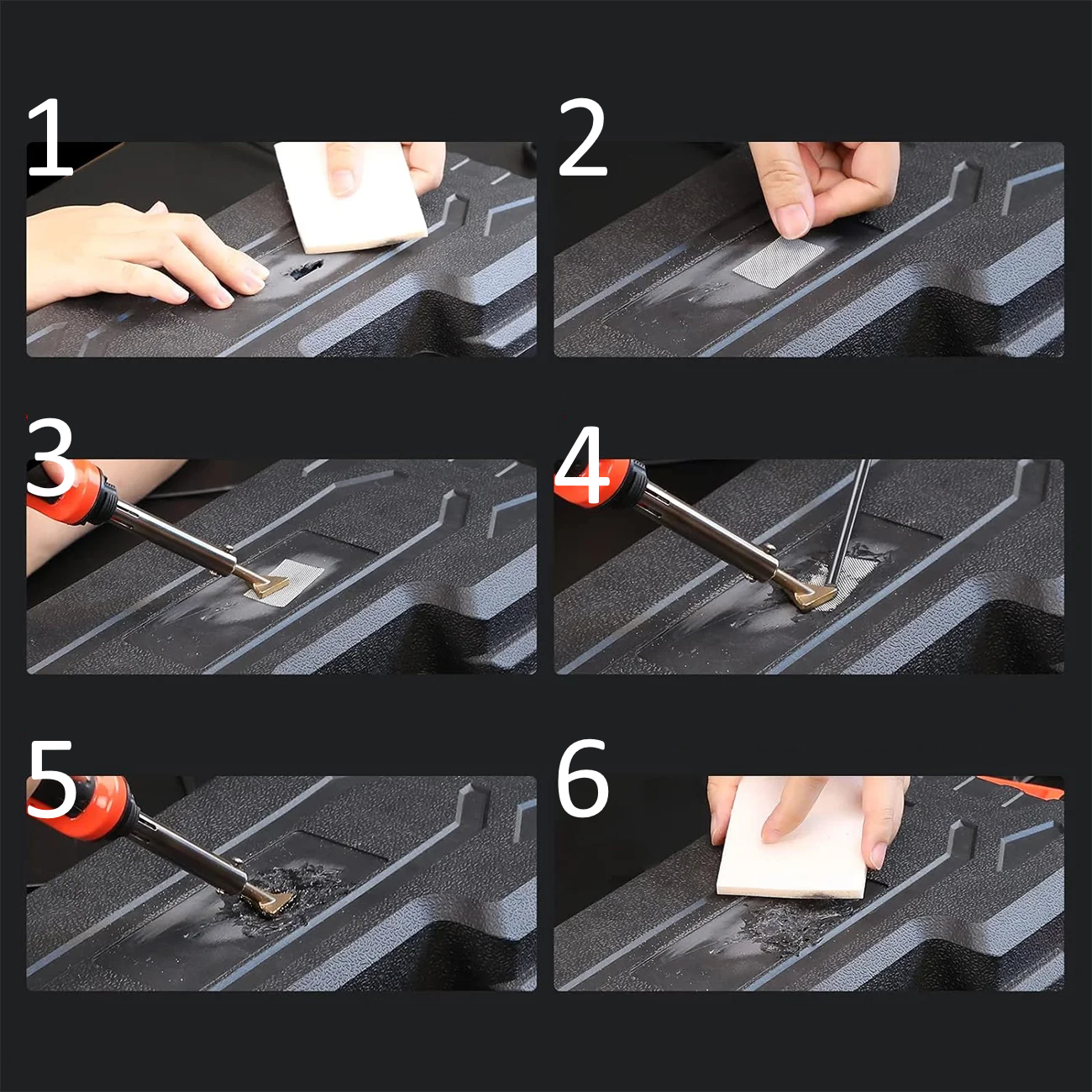 1
2
3
4
5
6